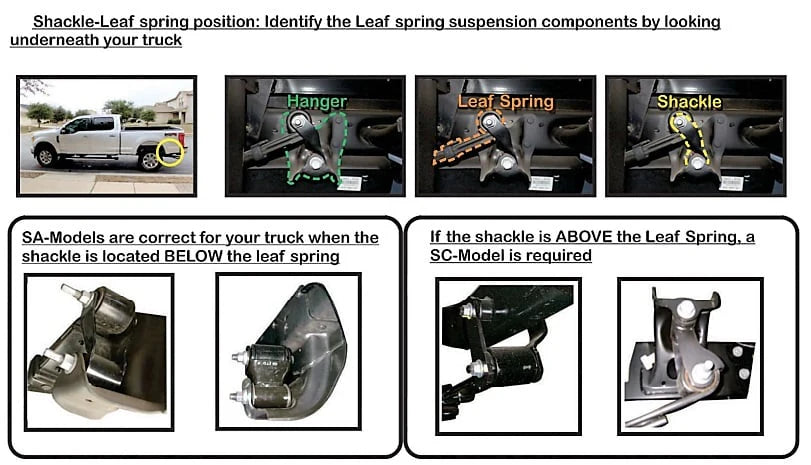 Shackle-Leaf spring position: Identify the Leaf spring suspension components by looking underneath your truck

Hanger

Leaf Spring

Shackle

SA-Models are correct for your truck when the shackle is located BELOW the leaf spring

If the shackle is ABOVE the Leaf Spring, a SC-Model is required