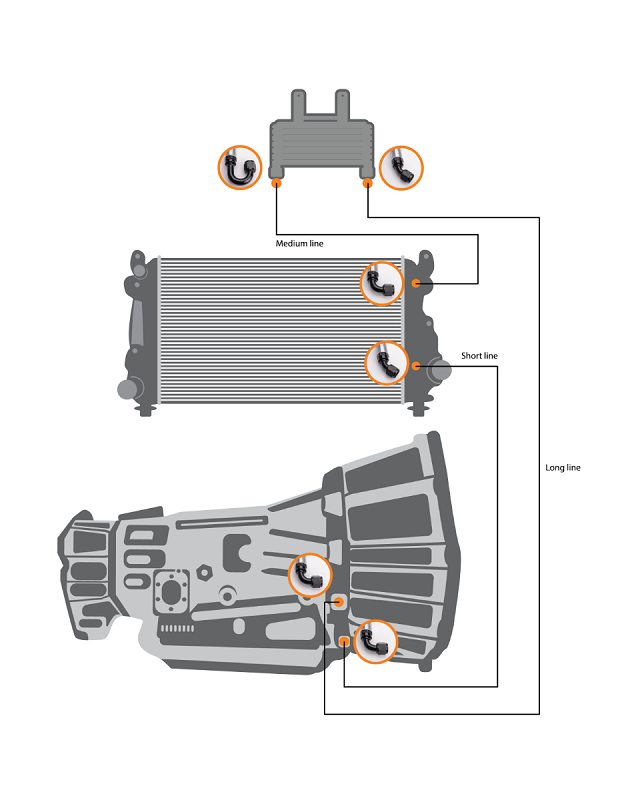 Medium line

Short line

Long line